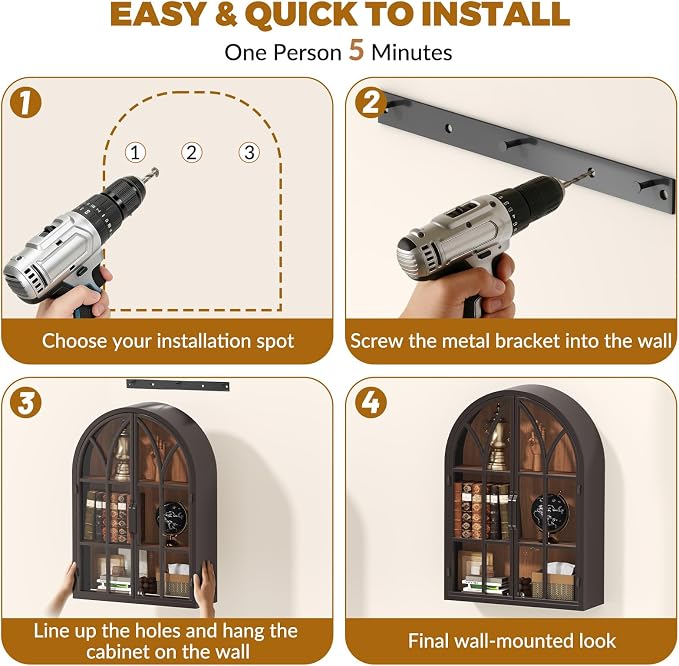 EASY & QUICK TO INSTALL
One Person 5 Minutes

1
① ② ③
Choose your installation spot

2
Screw the metal bracket into the wall

3
Line up the holes and hang the cabinet on the wall

4
Final wall-mounted look