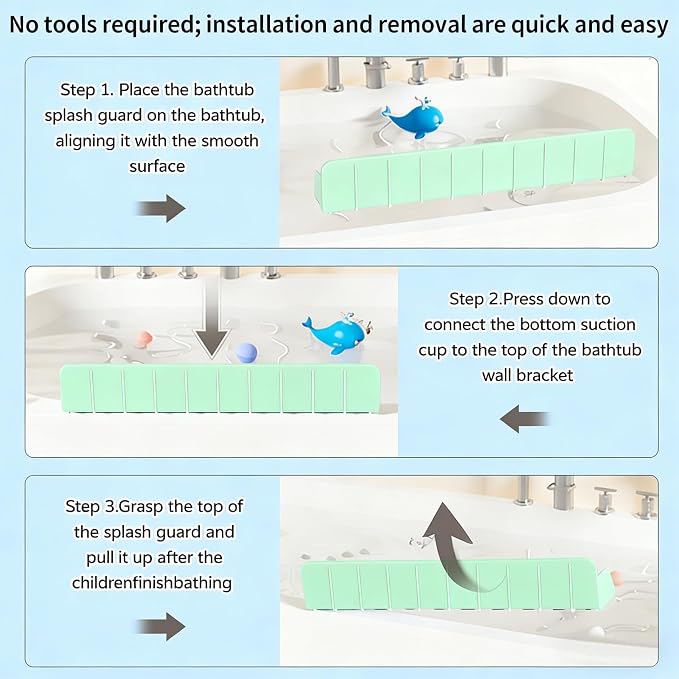 No tools required; installation and removal are quick and easy

Step 1. Place the bathtub splash guard on the bathtub, aligning it with the smooth surface

Step 2.Press down to connect the bottom suction cup to the top of the bathtub wall bracket

Step 3.Grasp the top of the splash guard and pull it up after the childrenfinishbathing