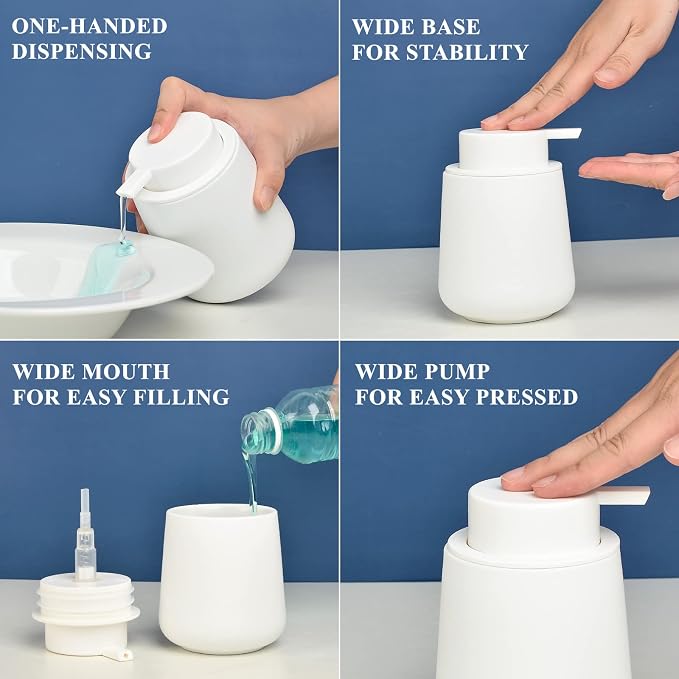 ONE-HANDED DISPENSING

WIDE BASE FOR STABILITY

WIDE MOUTH FOR EASY FILLING

WIDE PUMP FOR EASY PRESSED