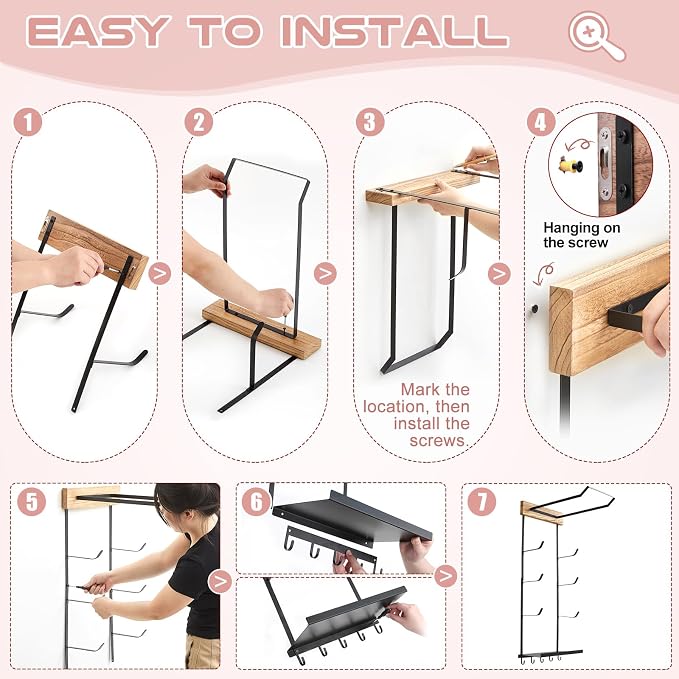 EASY TO INSTALL

1

2

3

Mark the location, then install the screws.

4

Hanging on the screw

5

6

7