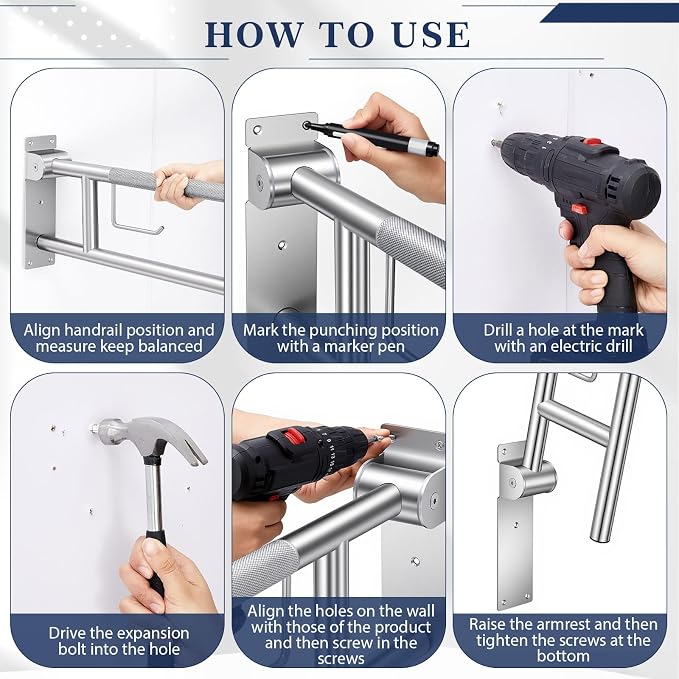 HOW TO USE

Align handrail position and measure keep balanced

Mark the punching position with a marker pen

Drill a hole at the mark with an electric drill

Drive the expansion bolt into the hole

Align the holes on the wall with those of the product and then screw in the screws

Raise the armrest and then tighten the screws at the bottom