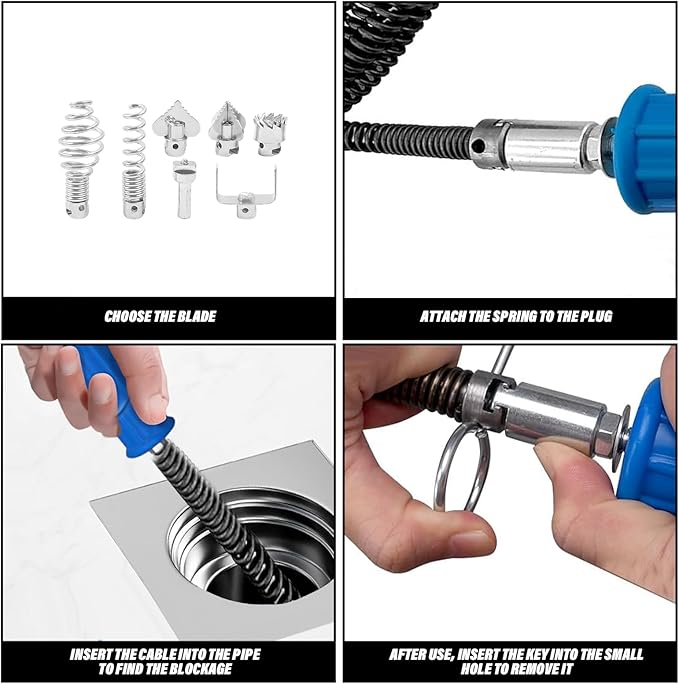 CHOOSE THE BLADE

ATTACH THE SPRING TO THE PLUG

INSERT THE CABLE INTO THE PIPE TO FIND THE BLOCKAGE

AFTER USE, INSERT THE KEY INTO THE SMALL HOLE TO REMOVE IT