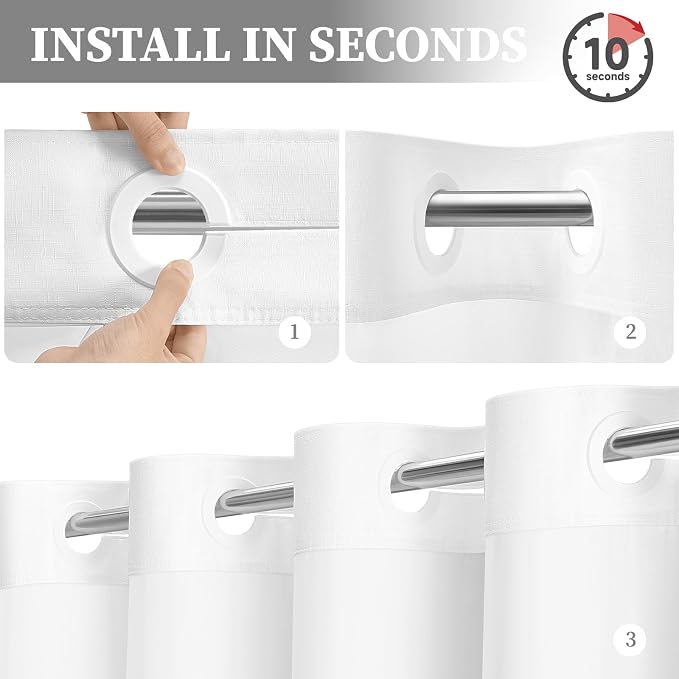 INSTALL IN SECONDS

10
seconds

1

2

3