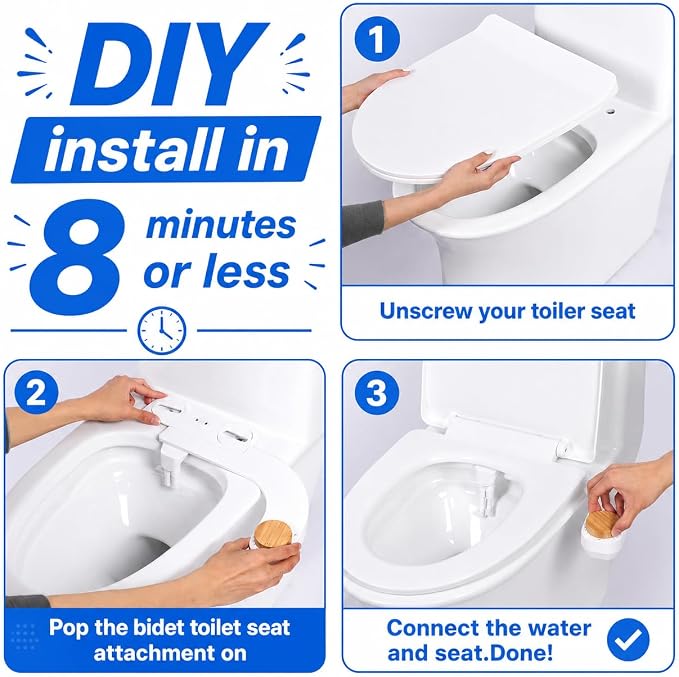 DIY
install in
8 minutes or less

1
Unscrew your toiler seat

2
Pop the bidet toilet seat attachment on

3
Connect the water and seat.Done!