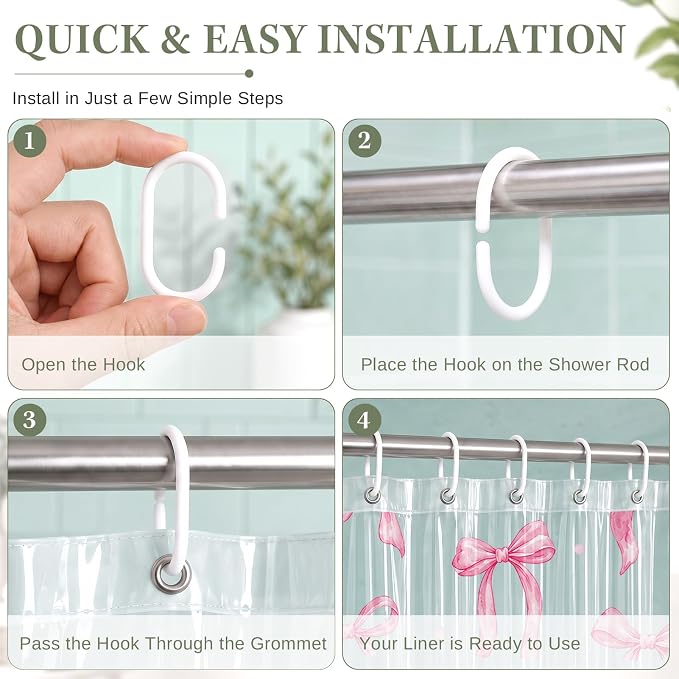 QUICK & EASY INSTALLATION

Install in Just a Few Simple Steps

1
Open the Hook

2
Place the Hook on the Shower Rod

3
Pass the Hook Through the Grommet

4
Your Liner is Ready to Use