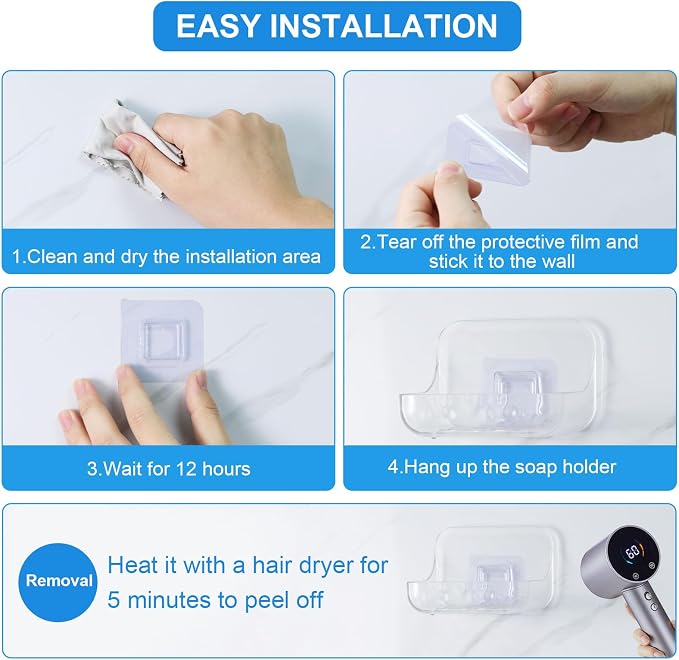 EASY INSTALLATION

1.Clean and dry the installation area

2.Tear off the protective film and stick it to the wall

3.Wait for 12 hours

4.Hang up the soap holder

Removal

Heat it with a hair dryer for 5 minutes to peel off

60