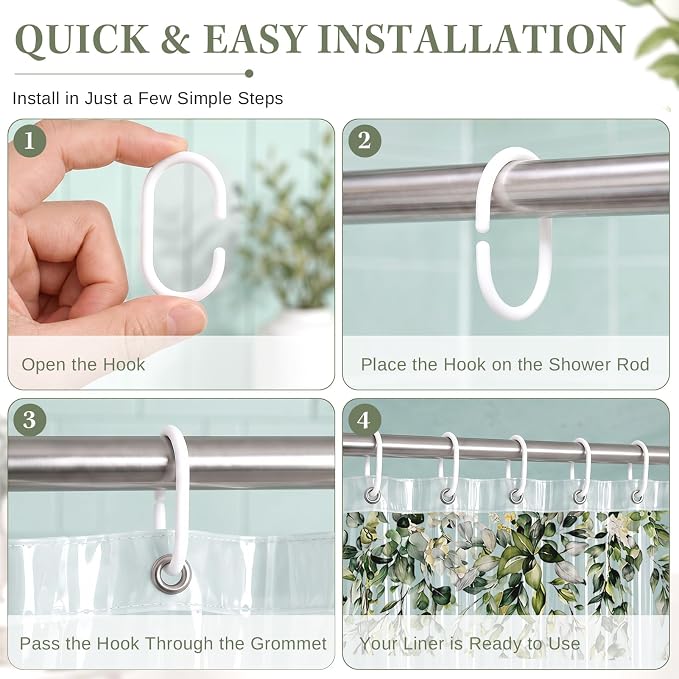 QUICK & EASY INSTALLATION

Install in Just a Few Simple Steps

1
Open the Hook

2
Place the Hook on the Shower Rod

3
Pass the Hook Through the Grommet

4
Your Liner is Ready to Use