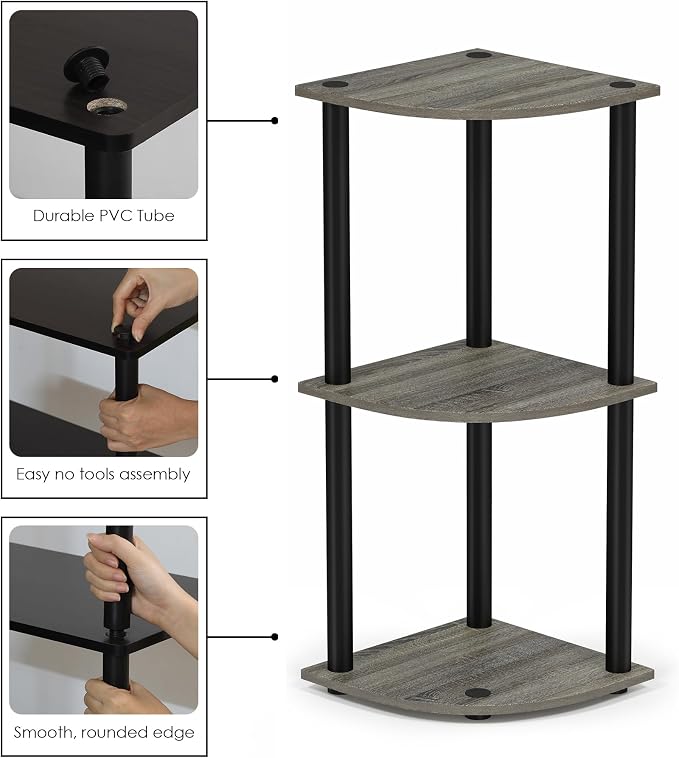 Durable PVC Tube

Easy no tools assembly

Smooth, rounded edge