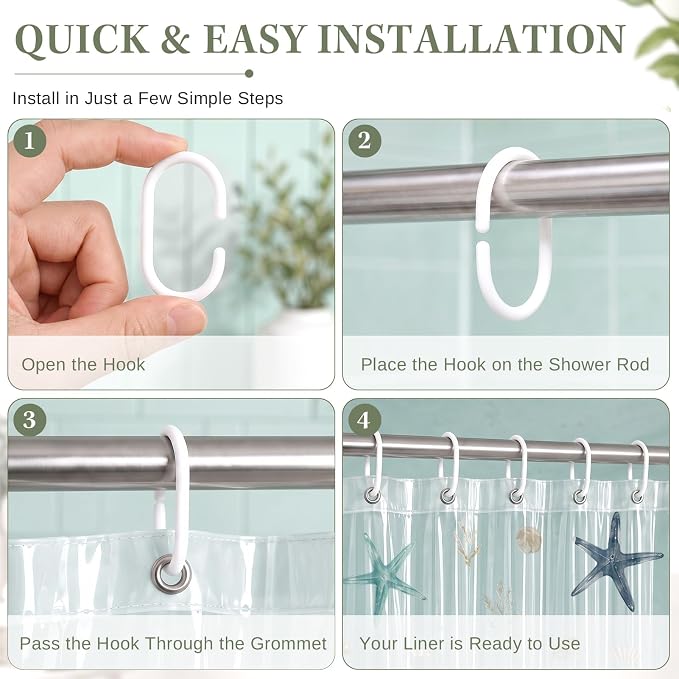 QUICK & EASY INSTALLATION

Install in Just a Few Simple Steps

1
Open the Hook

2
Place the Hook on the Shower Rod

3
Pass the Hook Through the Grommet

4
Your Liner is Ready to Use