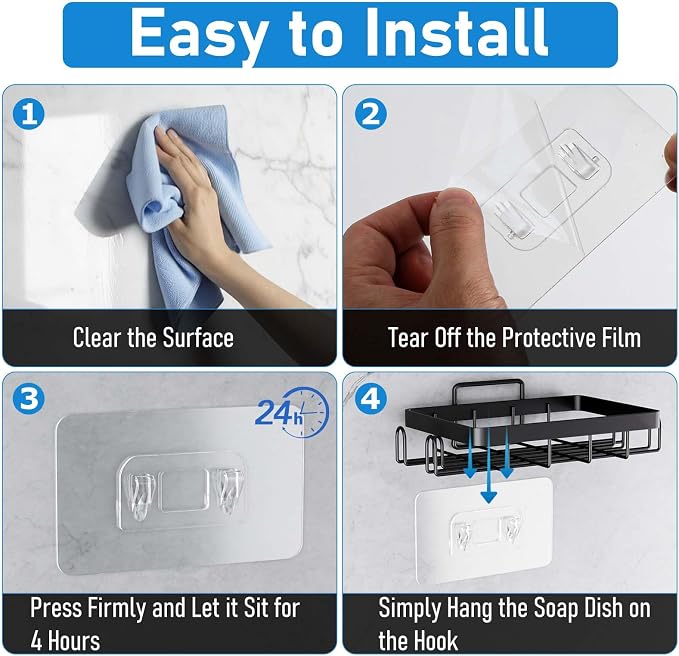 Easy to Install

1

Clear the Surface

2

Tear Off the Protective Film

3

24h

Press Firmly and Let it Sit for 4 Hours

4

Simply Hang the Soap Dish on the Hook