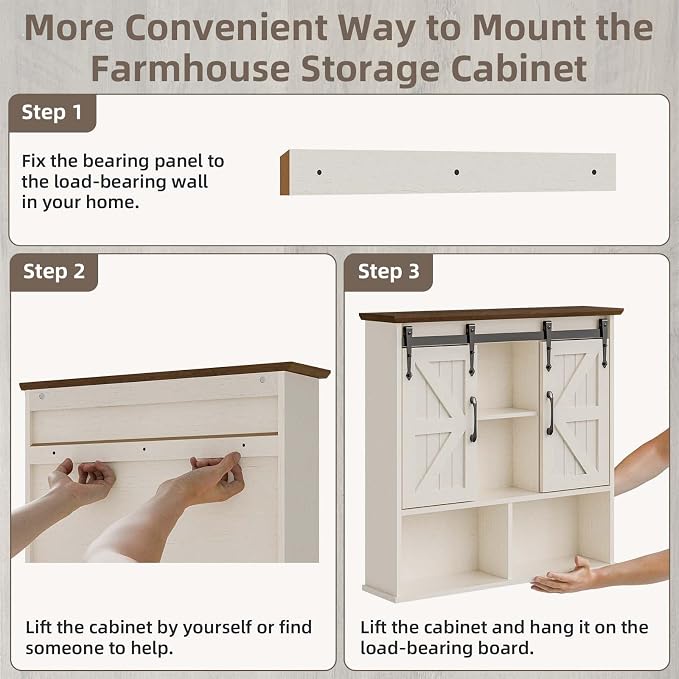 More Convenient Way to Mount the Farmhouse Storage Cabinet

Step 1

Fix the bearing panel to the load-bearing wall in your home.

Step 2

Lift the cabinet by yourself or find someone to help.

Step 3

Lift the cabinet and hang it on the load-bearing board.