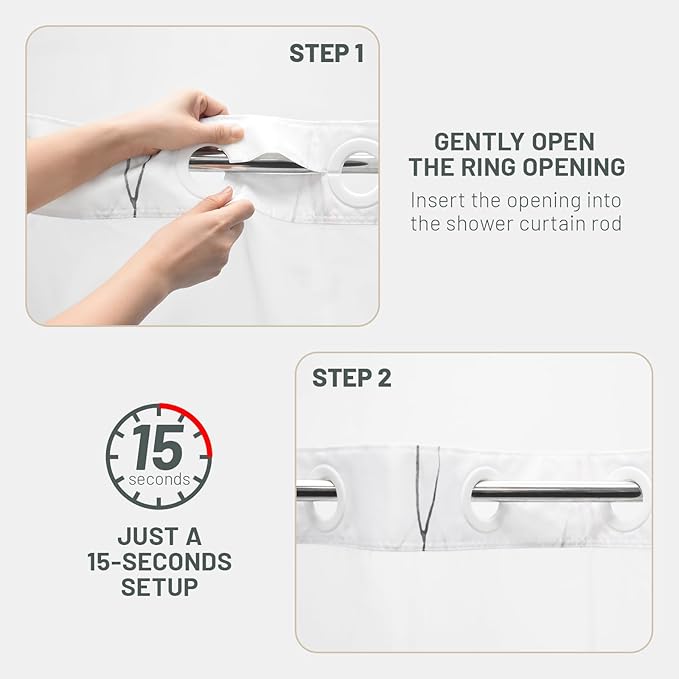 STEP 1

GENTLY OPEN THE RING OPENING

Insert the opening into the shower curtain rod

STEP 2

15 seconds

JUST A 15-SECONDS SETUP