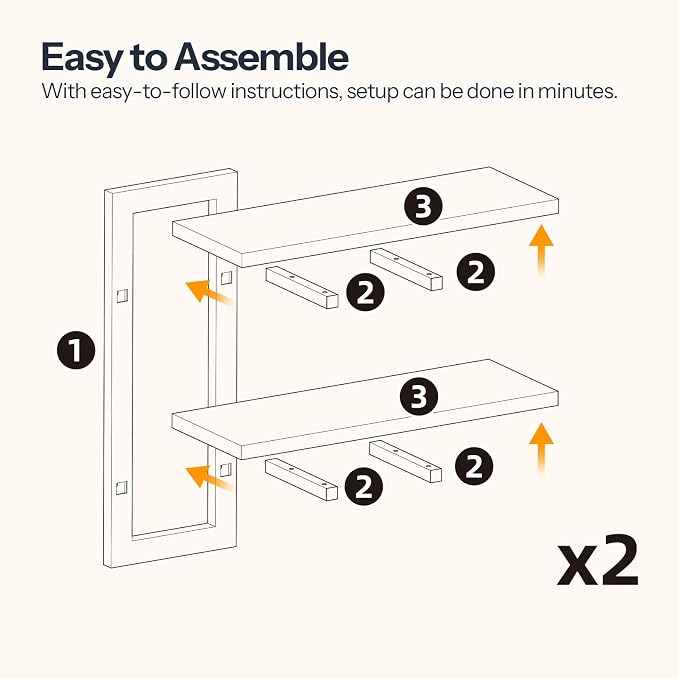 Easy to Assemble
With easy-to-follow instructions, setup can be done in minutes.

3
2
2
1
3
2
2
x2