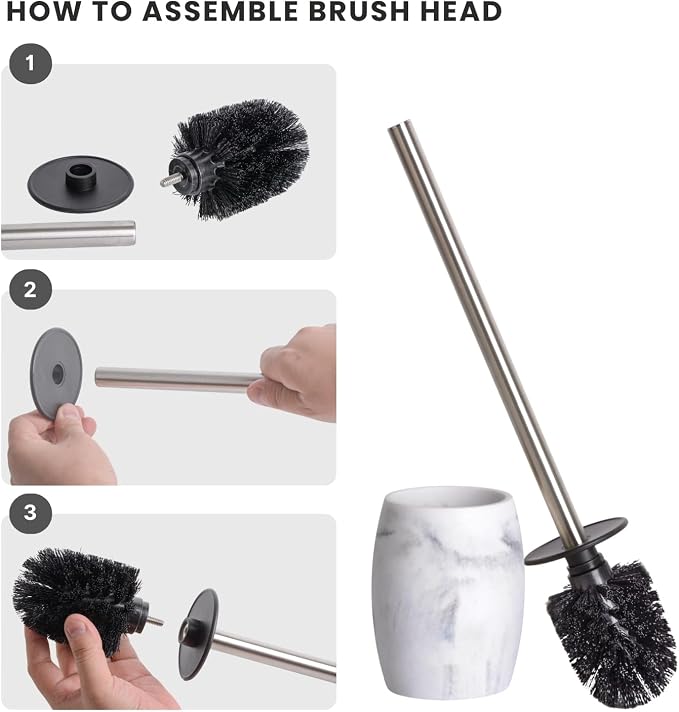 HOW TO ASSEMBLE BRUSH HEAD

1

2

3