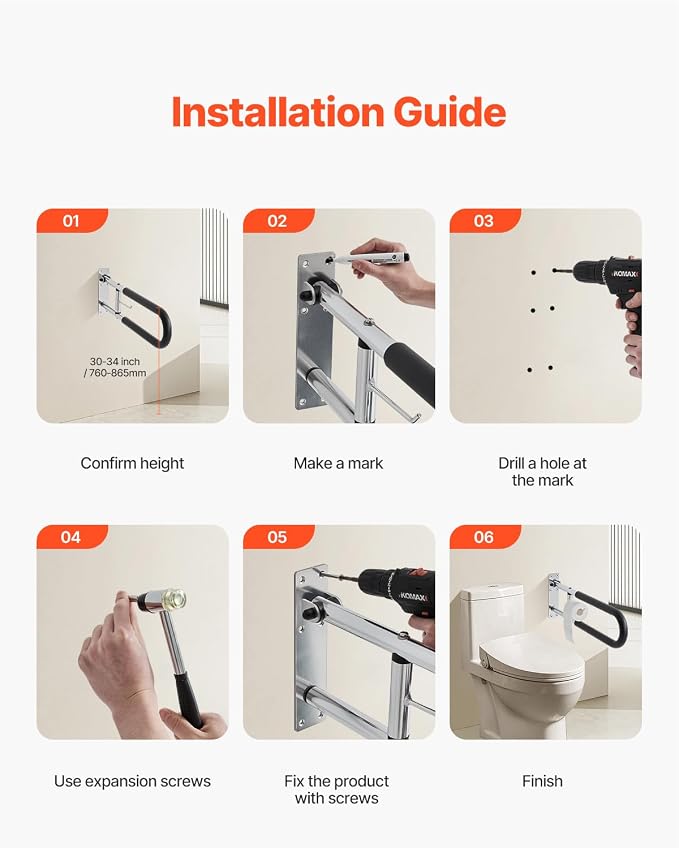 Installation Guide

01

30-34 inch / 760-865mm

Confirm height

02

Make a mark

03

KOMAX

Drill a hole at the mark

04

Use expansion screws

05

KOMAX

Fix the product with screws

06

Finish