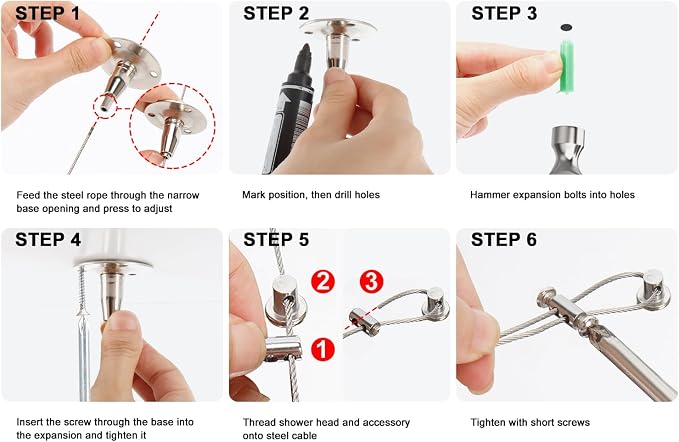 STEP 1

Feed the steel rope through the narrow base opening and press to adjust

STEP 2

Mark position, then drill holes

STEP 3

Hammer expansion bolts into holes

STEP 4

Insert the screw through the base into the expansion and tighten it

STEP 5

2

3

1

Thread shower head and accessory onto steel cable

STEP 6

Tighten with short screws