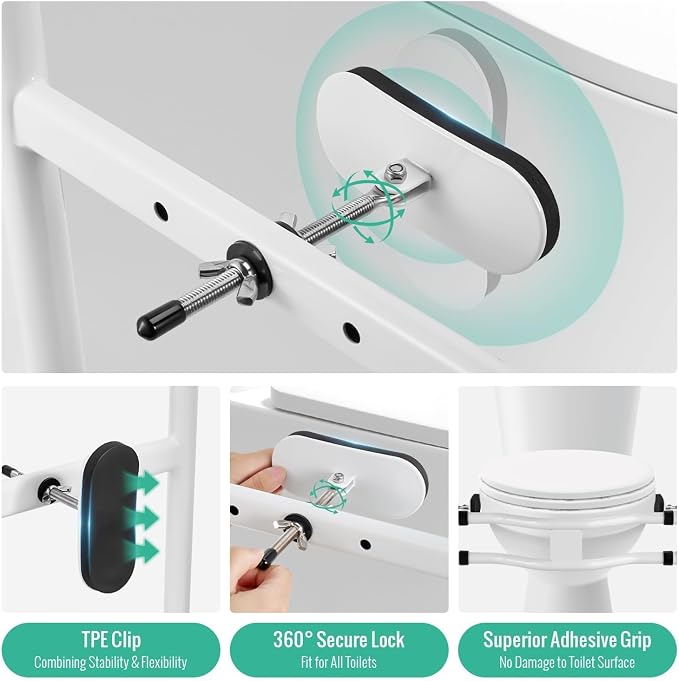 TPE Clip
Combining Stability & Flexibility

360° Secure Lock
Fit for All Toilets

Superior Adhesive Grip
No Damage to Toilet Surface