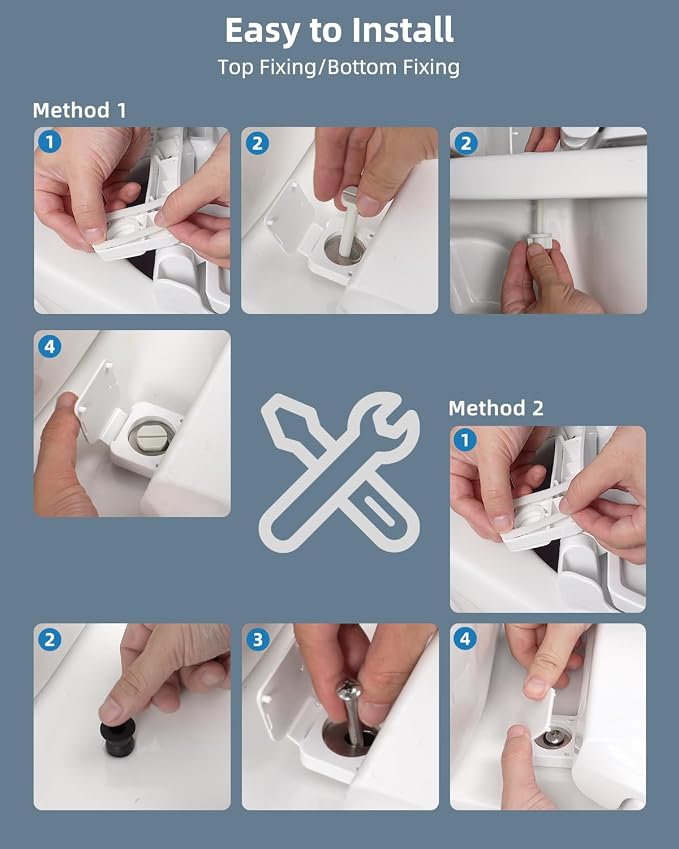 Easy to Install

Top Fixing/Bottom Fixing

Method 1

1

2

2

4

Method 2

1

2

3

4