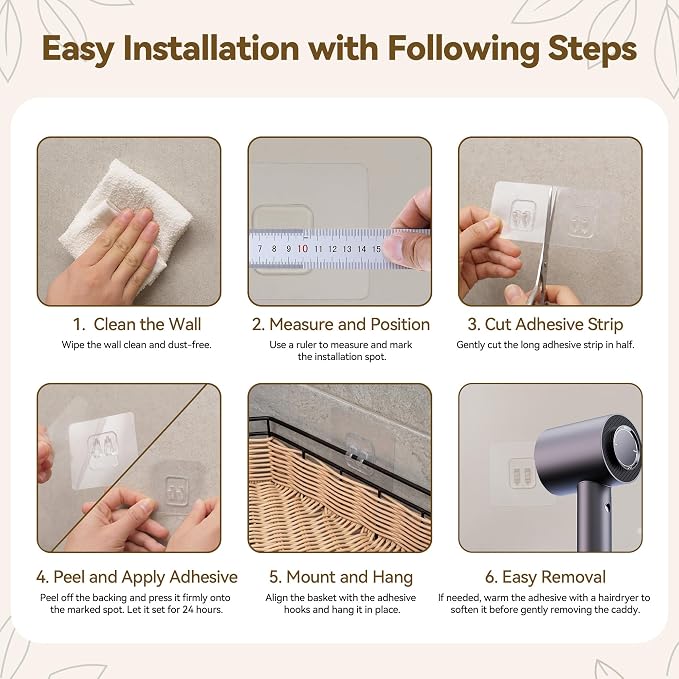 Easy Installation with Following Steps

7 8 9 10 11 12 13 14 15

1. Clean the Wall
Wipe the wall clean and dust-free.

2. Measure and Position
Use a ruler to measure and mark the installation spot.

3. Cut Adhesive Strip
Gently cut the long adhesive strip in half.

4. Peel and Apply Adhesive
Peel off the backing and press it firmly onto the marked spot. Let it set for 24 hours.

5. Mount and Hang
Align the basket with the adhesive hooks and hang it in place.

6. Easy Removal
If needed, warm the adhesive with a hairdryer to soften it before gently removing the caddy.