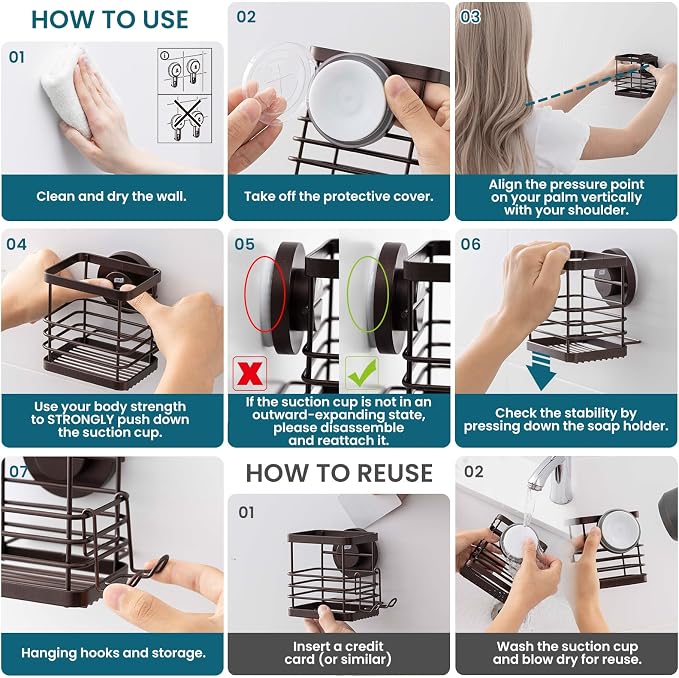 HOW TO USE

01

Clean and dry the wall.

02

Take off the protective cover.

03

Align the pressure point on your palm vertically with your shoulder.

04

Use your body strength to STRONGLY push down the suction cup.

05

If the suction cup is not in an outward-expanding state, please disassemble and reattach it.

06

Check the stability by pressing down the soap holder.

07

Hanging hooks and storage.

HOW TO REUSE

01

Insert a credit card (or similar)

02

Wash the suction cup and blow dry for reuse.