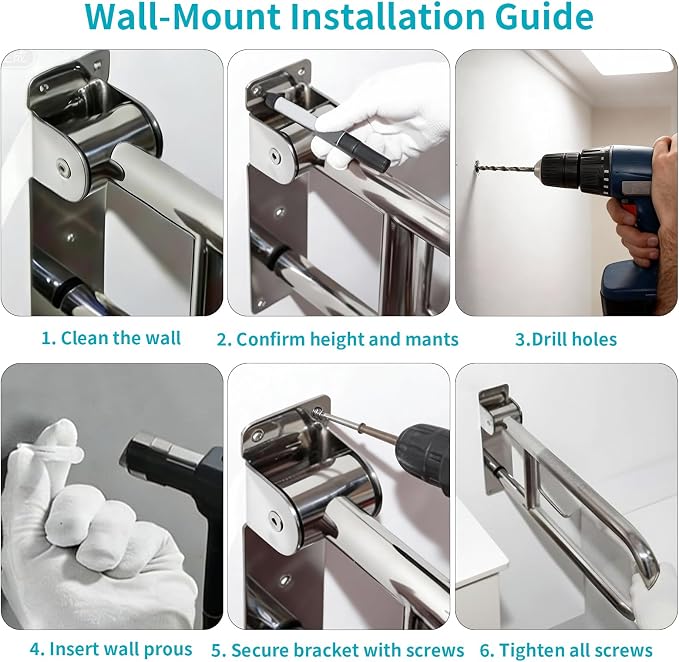 Wall-Mount Installation Guide

1. Clean the wall

2. Confirm height and mants

3.Drill holes

4. Insert wall prous

5. Secure bracket with screws

6. Tighten all screws