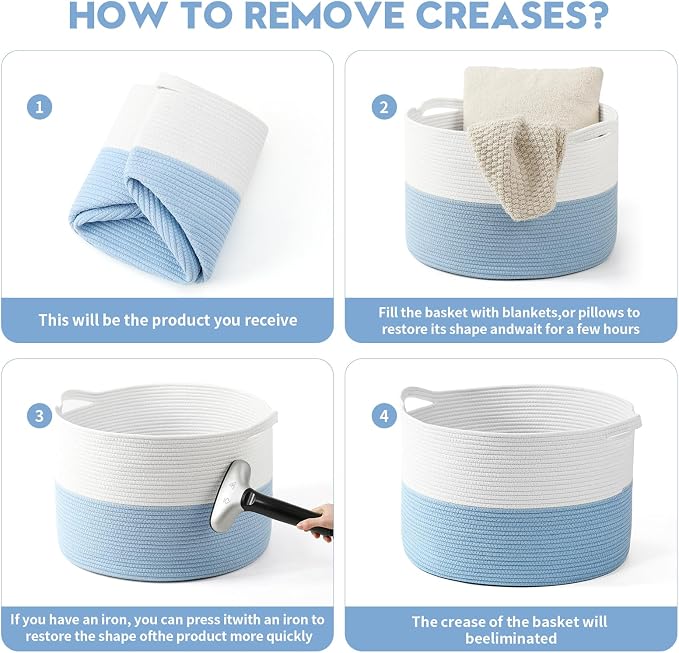 HOW TO REMOVE CREASES?

1

This will be the product you receive

2

Fill the basket with blankets,or pillows to restore its shape andwait for a few hours

3

If you have an iron, you can press itwith an iron to restore the shape ofthe product more quickly

4

The crease of the basket will beeliminated