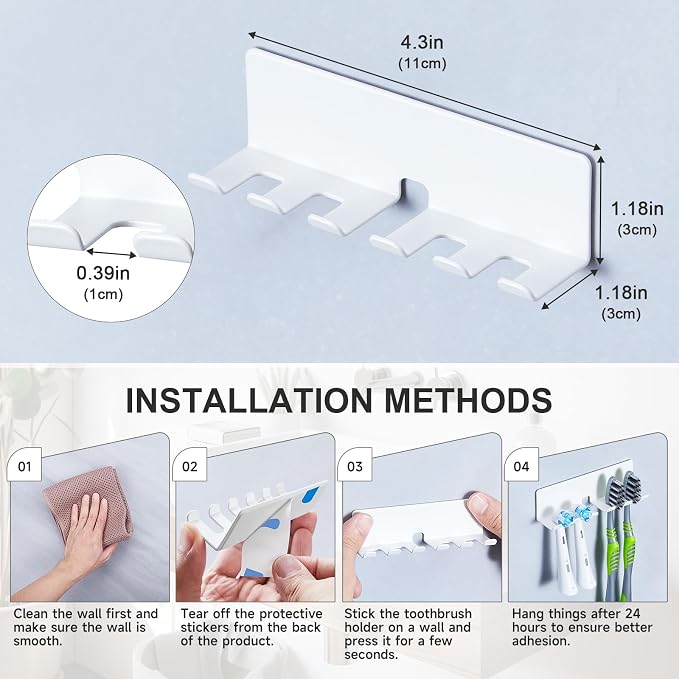 4.3in
(11cm)

1.18in
(3cm)

1.18in
(3cm)

0.39in
(1cm)

INSTALLATION METHODS

01

Clean the wall first and make sure the wall is smooth.

02

Tear off the protective stickers from the back of the product.

03

Stick the toothbrush holder on a wall and press it for a few seconds.

04

Hang things after 24 hours to ensure better adhesion.