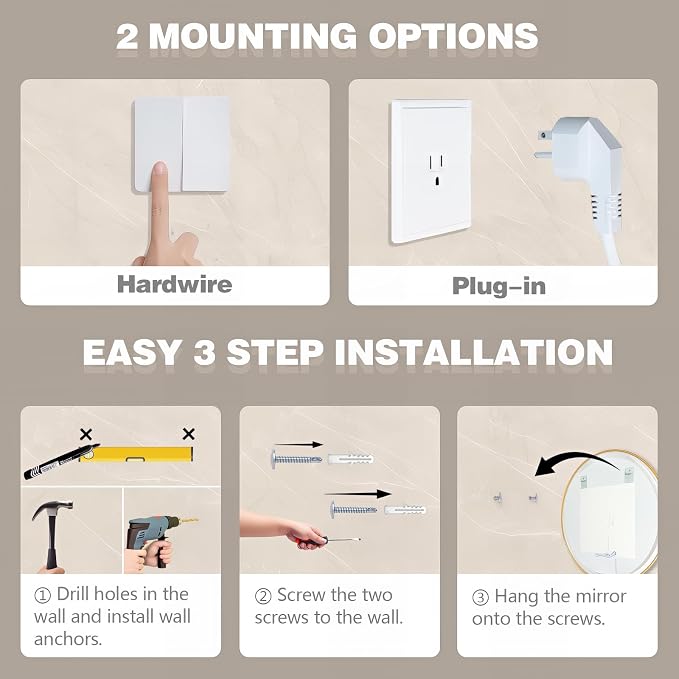 2 MOUNTING OPTIONS

Hardwire

Plug-in

EASY 3 STEP INSTALLATION

① Drill holes in the wall and install wall anchors.

② Screw the two screws to the wall.

③ Hang the mirror onto the screws.