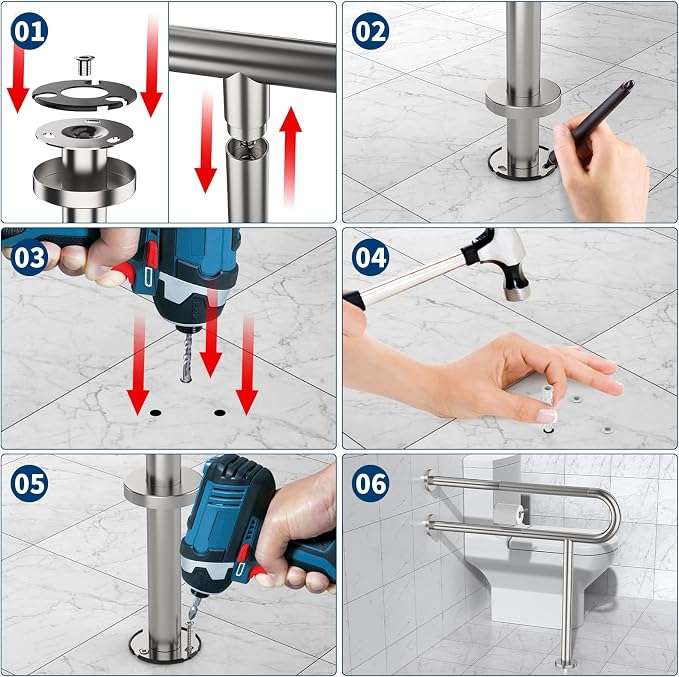 01

02

03

04

05

06