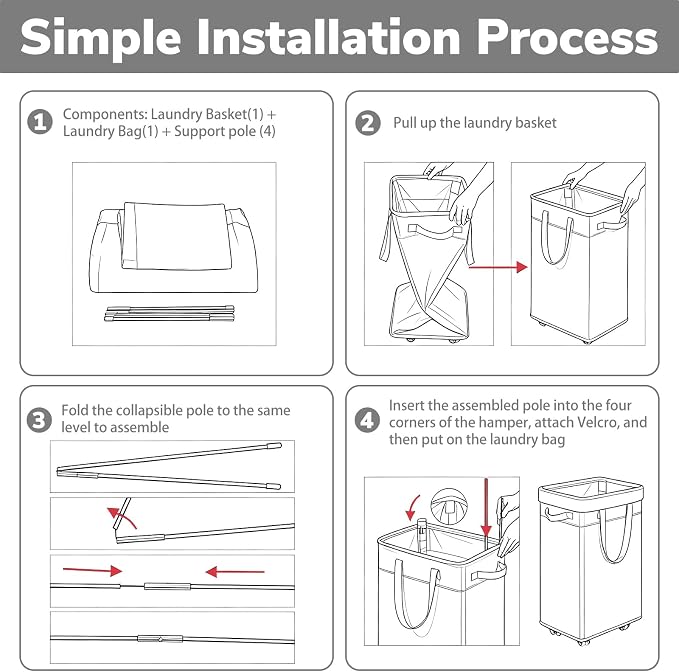 Simple Installation Process

1 Components: Laundry Basket(1) + Laundry Bag(1) + Support pole (4)

2 Pull up the laundry basket

3 Fold the collapsible pole to the same level to assemble

4 Insert the assembled pole into the four corners of the hamper, attach Velcro, and then put on the laundry bag