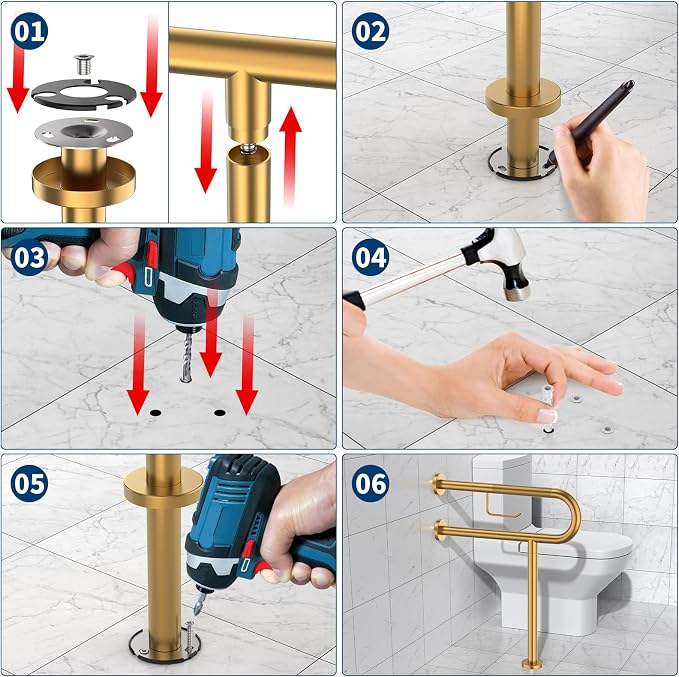 01

02

03

04

05

06