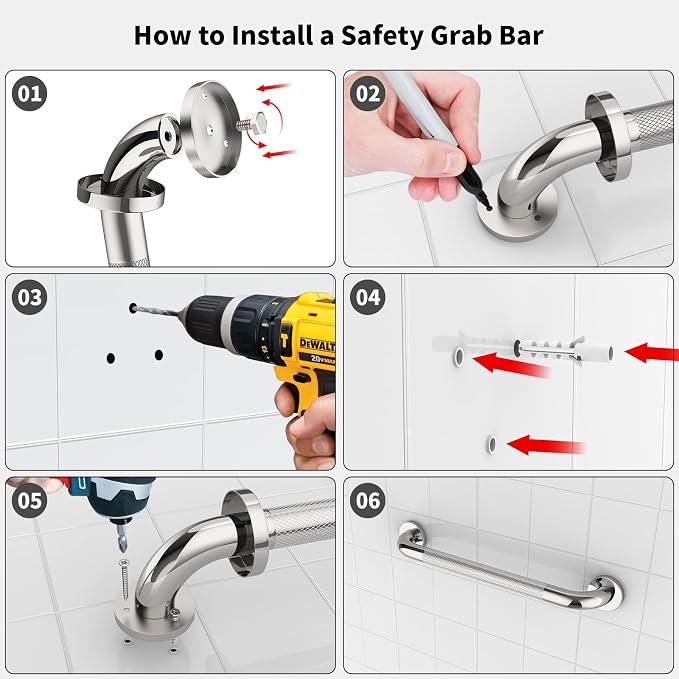 How to Install a Safety Grab Bar

01

02

03

DEWALT
20V MAX

04

05

06