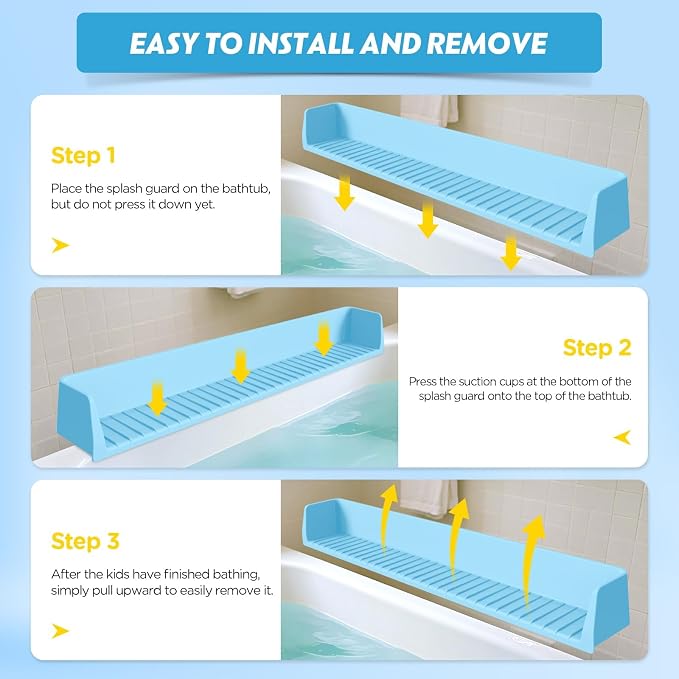 EASY TO INSTALL AND REMOVE

Step 1

Place the splash guard on the bathtub, but do not press it down yet.

Step 2

Press the suction cups at the bottom of the splash guard onto the top of the bathtub.

Step 3

After the kids have finished bathing, simply pull upward to easily remove it.