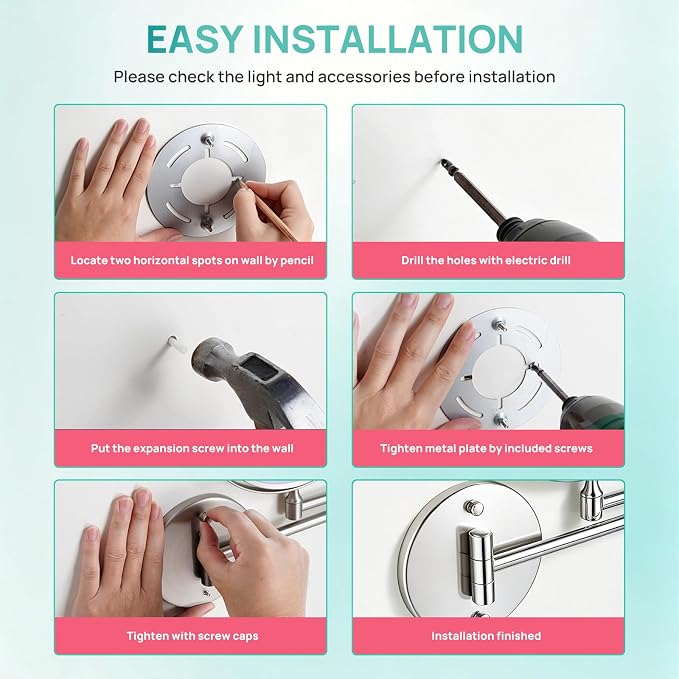 EASY INSTALLATION

Please check the light and accessories before installation

Locate two horizontal spots on wall by pencil

Drill the holes with electric drill

Put the expansion screw into the wall

Tighten metal plate by included screws

Tighten with screw caps

Installation finished