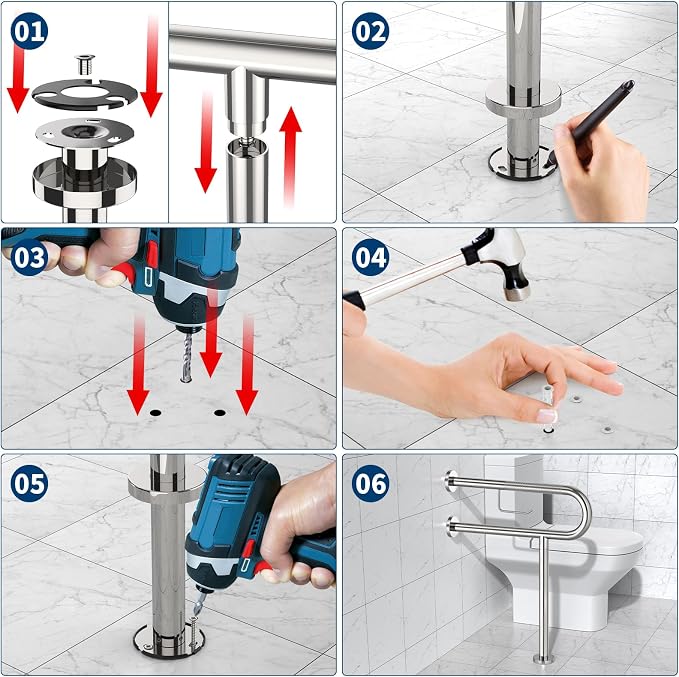 01

02

03

04

05

06