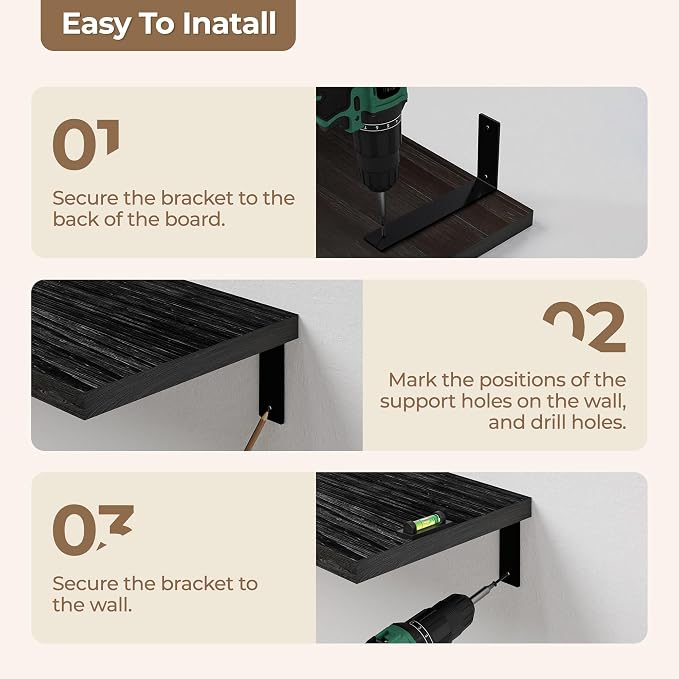 Easy To Inatall

01

Secure the bracket to the back of the board.

02

Mark the positions of the support holes on the wall, and drill holes.

03

Secure the bracket to the wall.