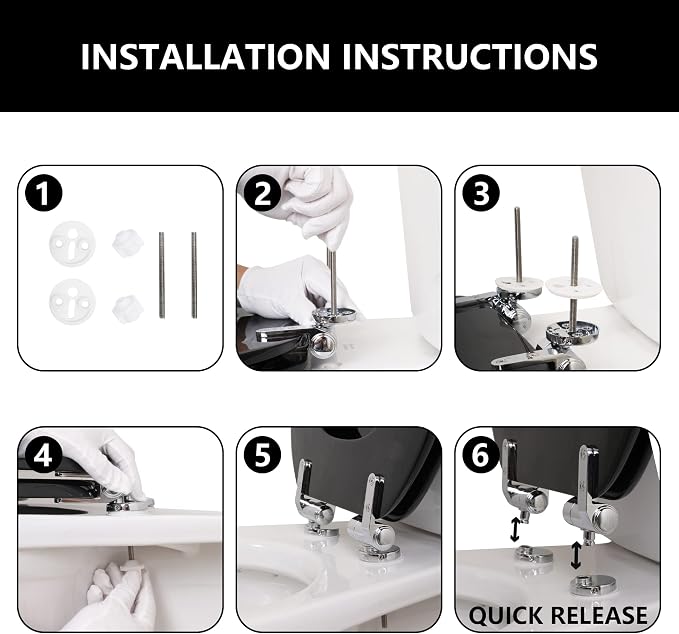 INSTALLATION INSTRUCTIONS

1

2

3

4

5

6

QUICK RELEASE